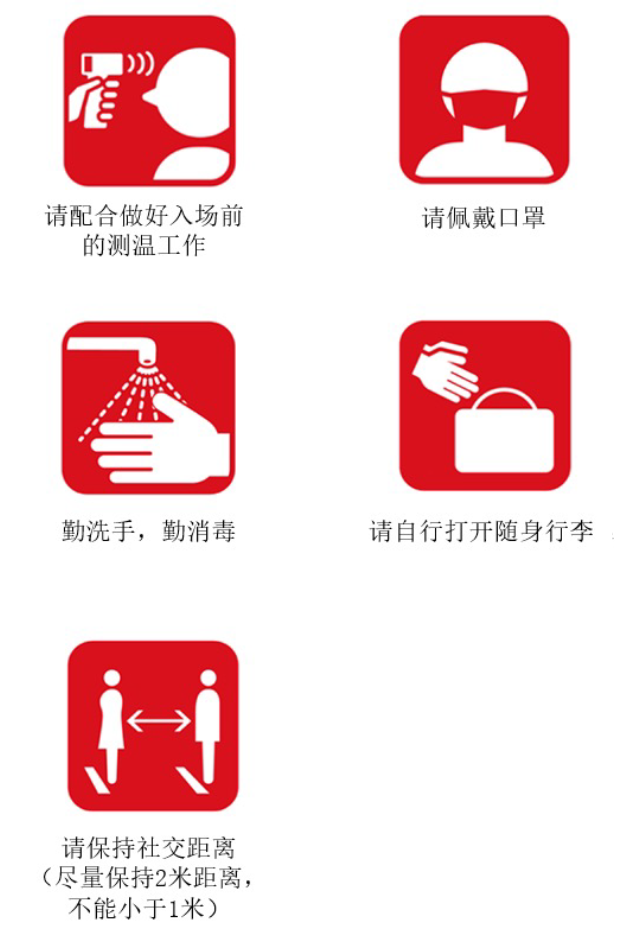 请配合做好入场前的测温工作

请佩戴口罩

勤洗手，勤消毒

请自行打开随身行李

请保持社交距离（尽量保持2米距离，不能小于1米）