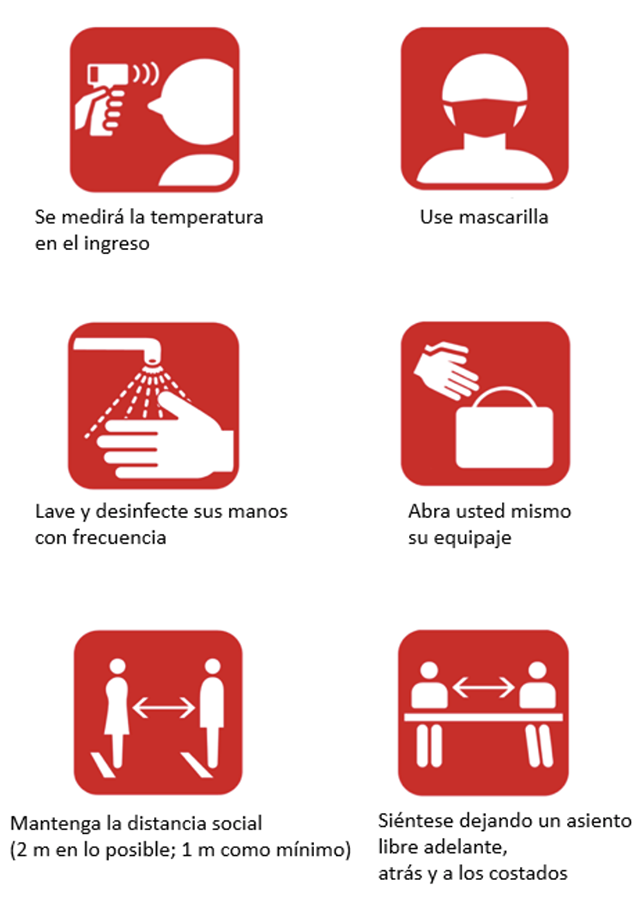 Se medirá la temperatura en el ingreso

Use mascarilla

Lave y desinfecte sus manos con frecuencia

Abra usted mismo su equipaje

Mantenga la distancia social (2 m en lo posible; 1 m como mínimo)

Siéntese dejando un asiento libre adelante, atrás y a los costados