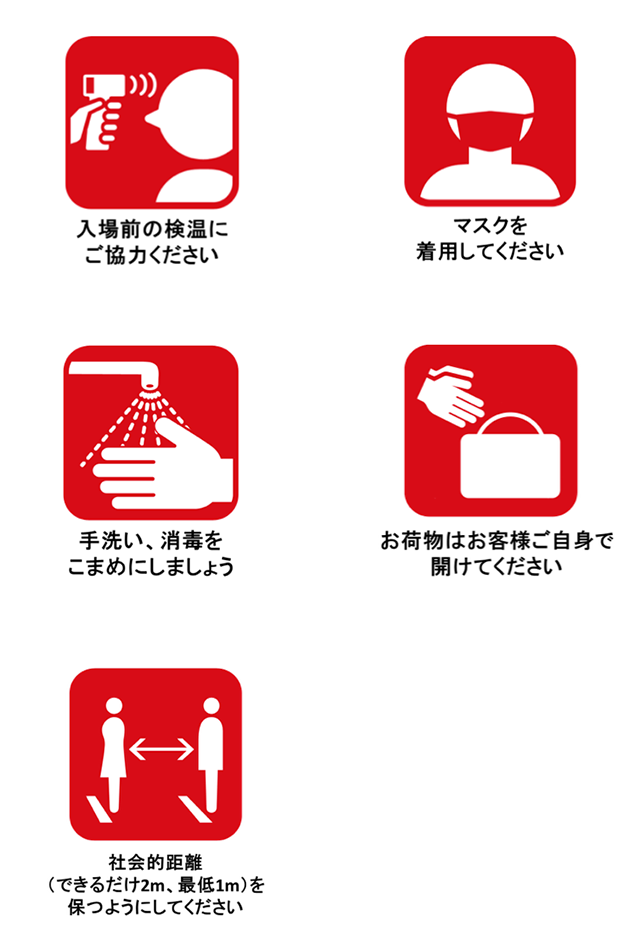 入場前の検温に
ご協力ください

マスクを
着用してください

手洗い、消毒を
こまめにしましょう

お荷物はお客様ご自身で
開けてください

社会的距離
（できるだけ2m、最低1m）を
保つようにしてください